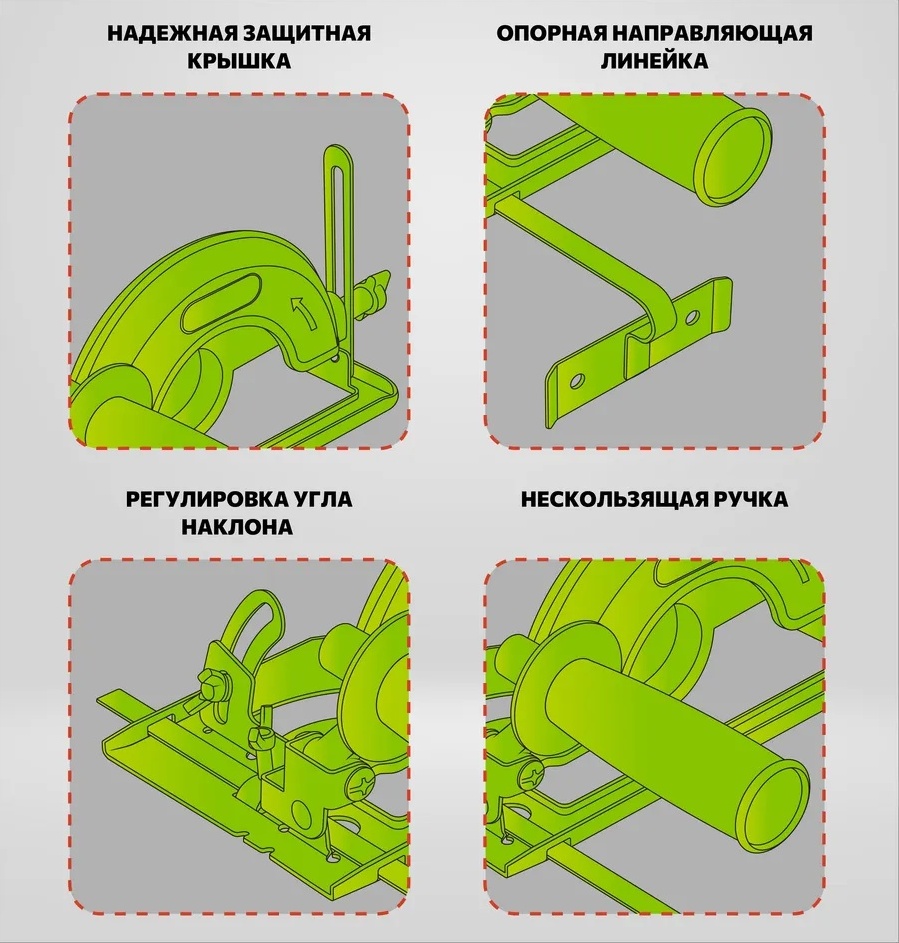 НАДЕЖНАЯ ЗАЩИТНАЯ КРЫШКА

ОПОРНАЯ НАПРАВЛЯЮЩАЯ ЛИНЕЙКА

РЕГУЛИРОВКА УГЛА НАКЛОНА

НЕСКОЛЬЗЯЩАЯ РУЧКА