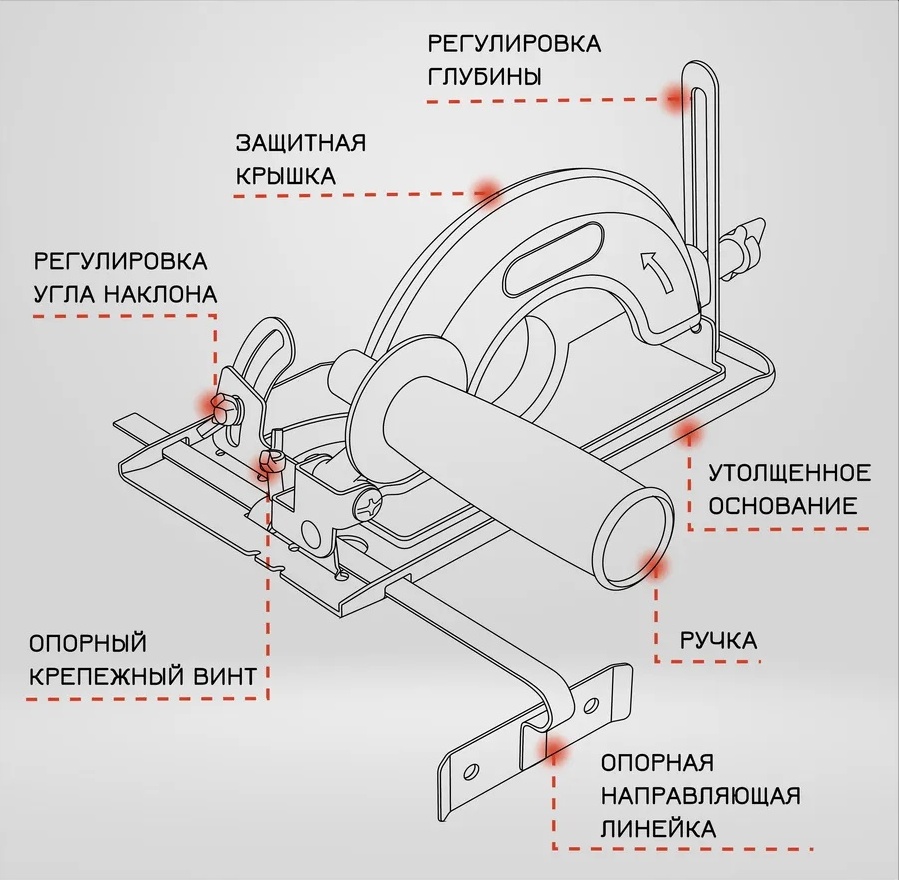 РЕГУЛИРОВКА ГЛУБИНЫ

ЗАЩИТНАЯ КРЫШКА

РЕГУЛИРОВКА УГЛА НАКЛОНА

УТОЛЩЕННОЕ ОСНОВАНИЕ

РУЧКА

ОПОРНЫЙ КРЕПЕЖНЫЙ ВИНТ

ОПОРНАЯ НАПРАВЛЯЮЩАЯ ЛИНЕЙКА